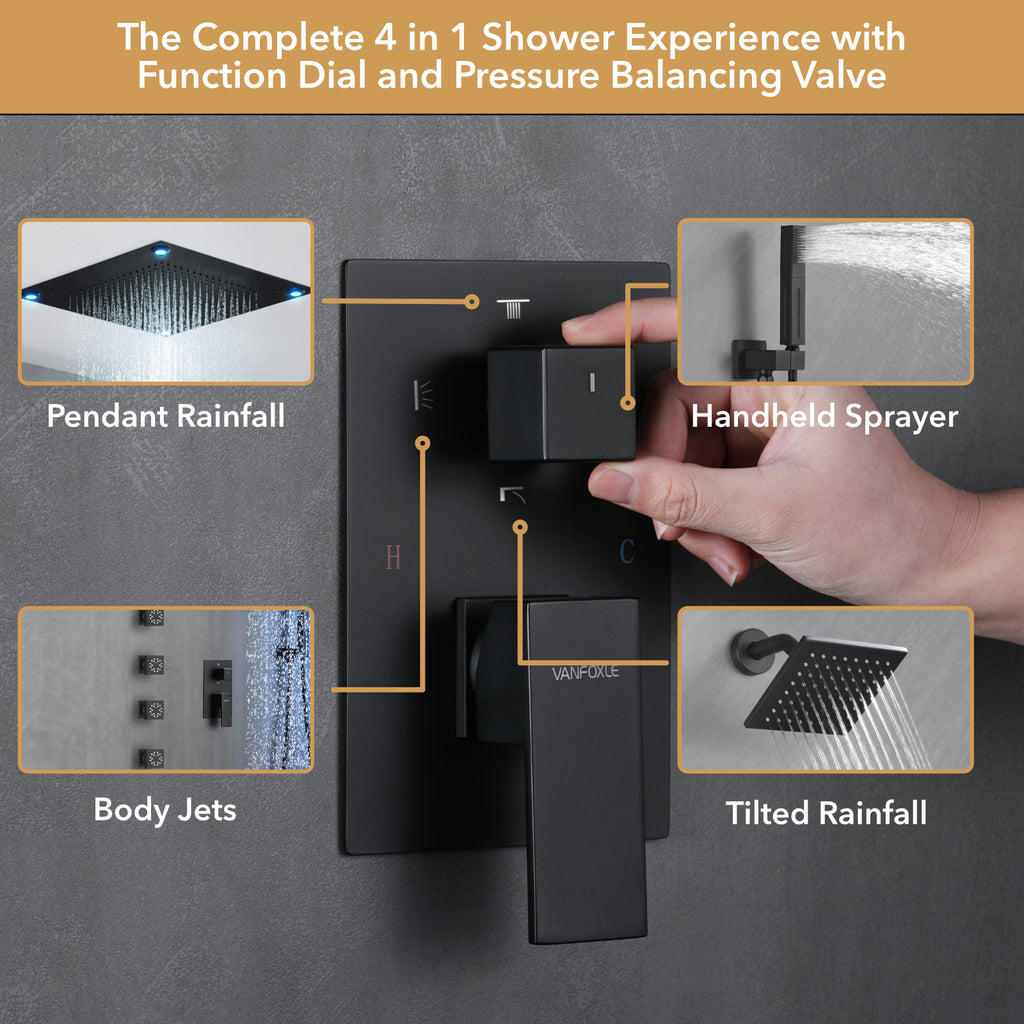 The Complete 4 in 1 Shower Experience with Function Dial and Pressure Balancing Valve

Pendant Rainfall

Handheld Sprayer

H

C

VANFOXLE

Body Jets

Tilted Rainfall