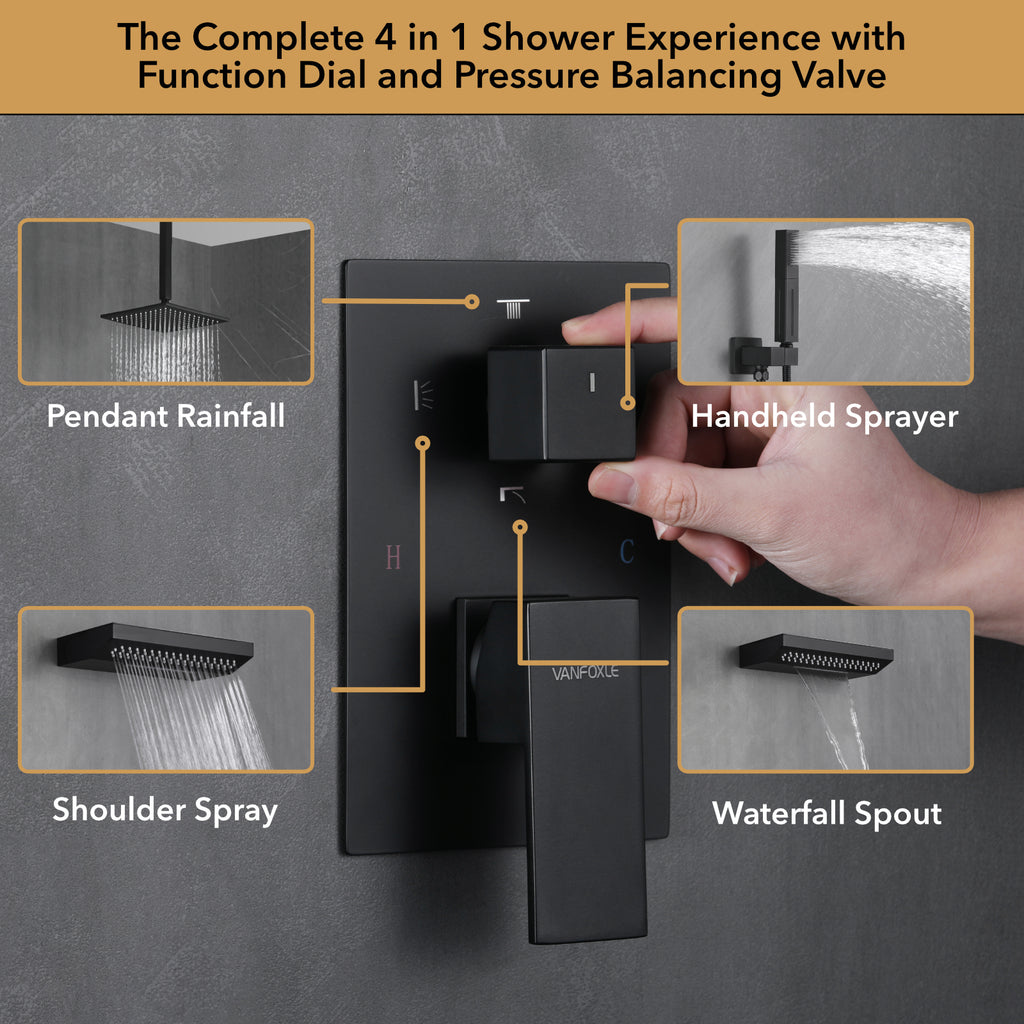 The Complete 4 in 1 Shower Experience with Function Dial and Pressure Balancing Valve

Pendant Rainfall

Handheld Sprayer

H

C

VANFOXLE

Shoulder Spray

Waterfall Spout